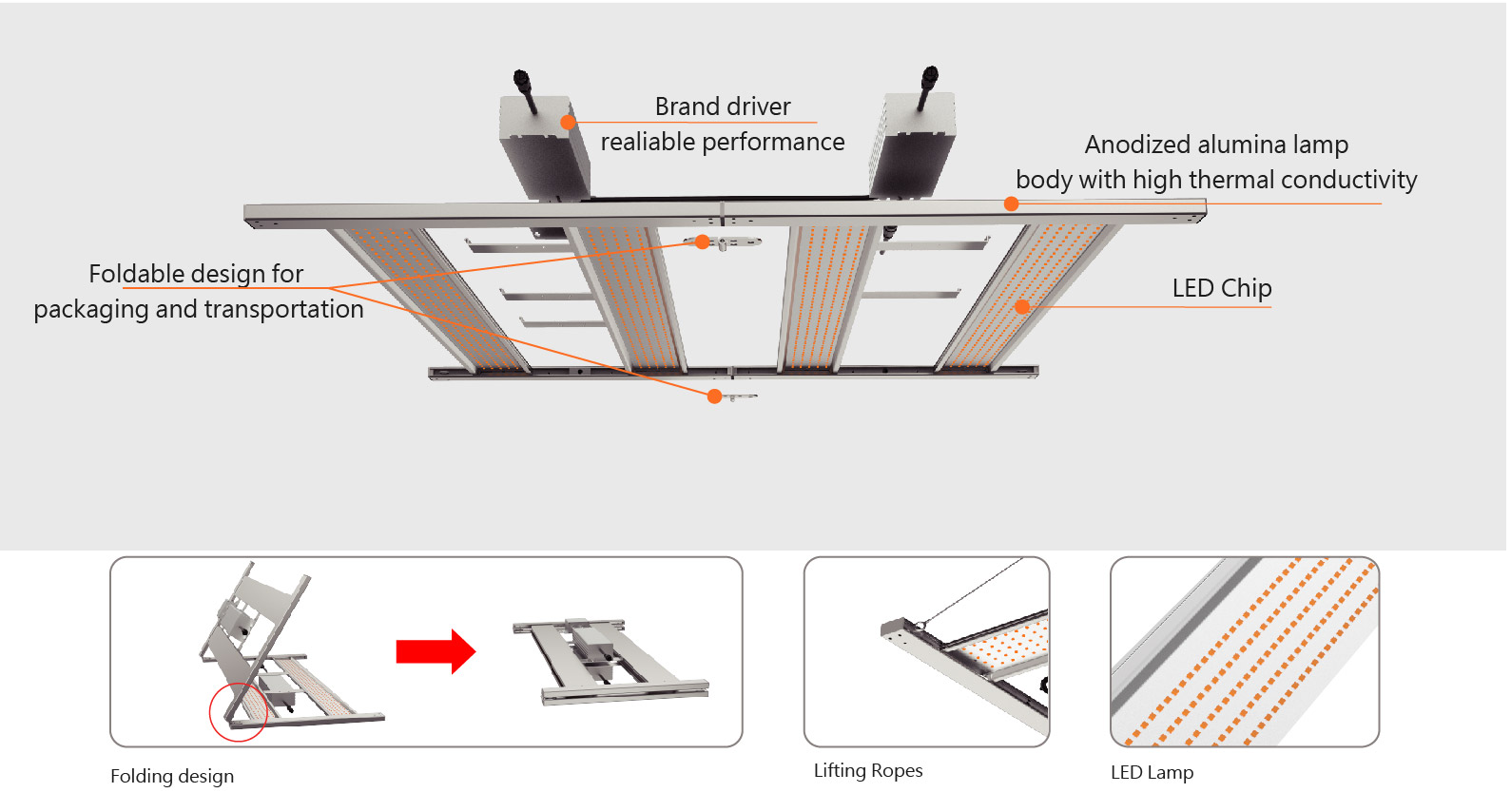 Brand driver
realiable performance

Anodized alumina lamp
body with high thermal conductivity

Foldable design for
packaging and transportation

LED Chip

Folding design

Lifting Ropes

LED Lamp